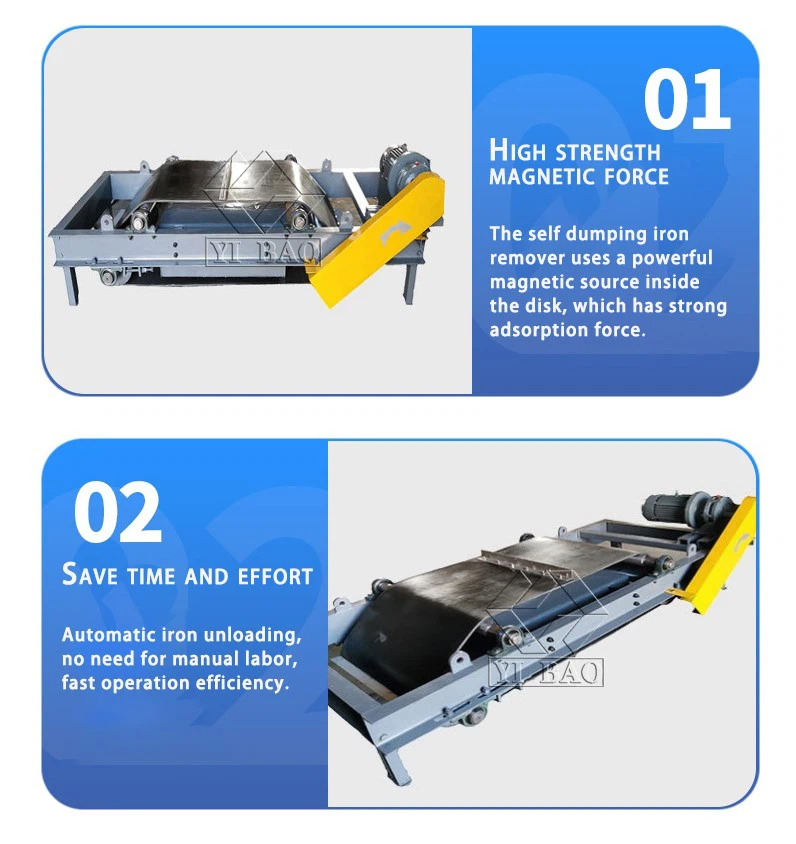 YI BAO

01

HIGH STRENGTH MAGNETIC FORCE

The self dumping iron remover uses a powerful magnetic source inside the disk, which has strong adsorption force.

02

SAVE TIME AND EFFORT

Automatic iron unloading, no need for manual labor, fast operation efficiency.

YI BAO